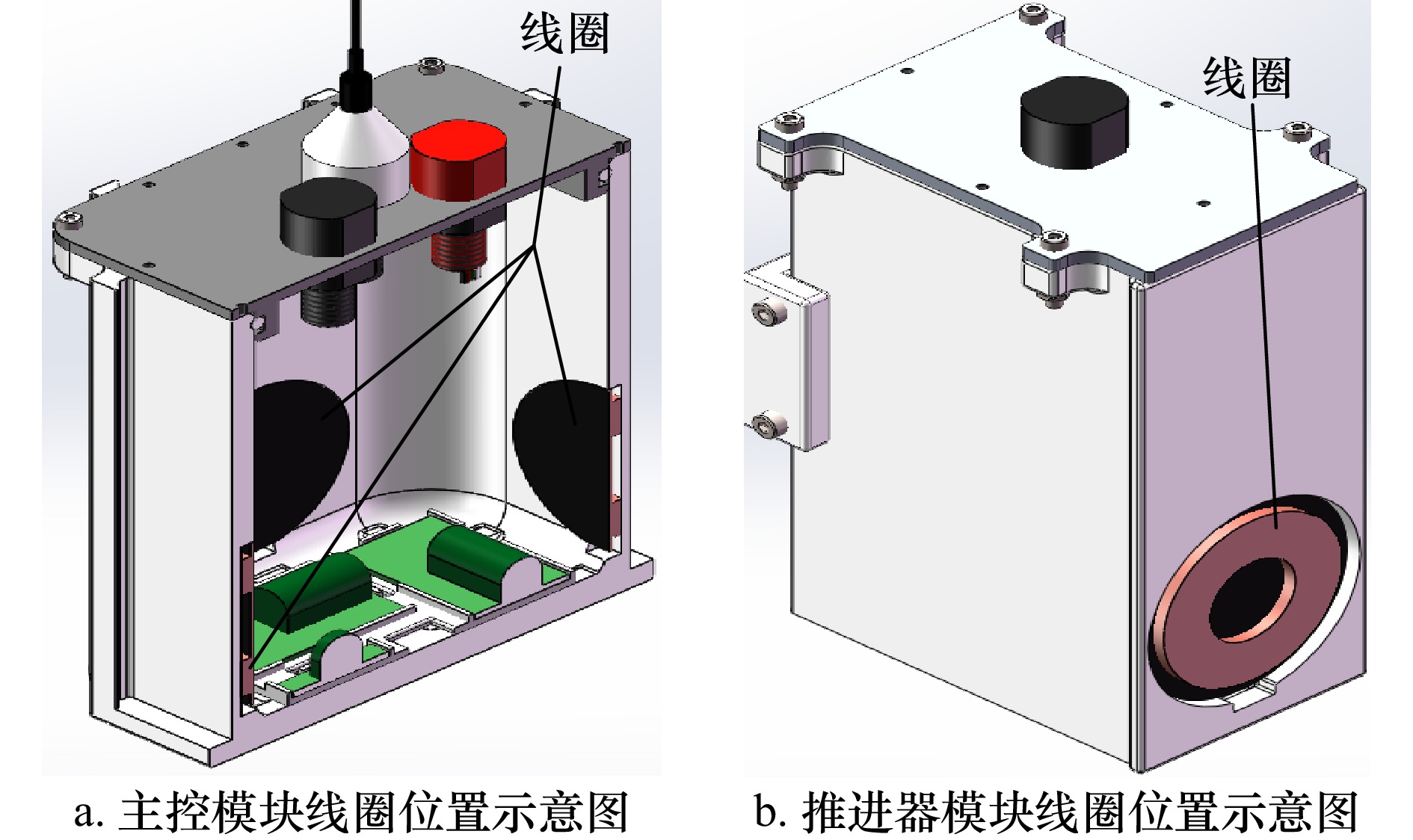 线圈

a. 主控模块线圈位置示意图

线圈

b. 推进器模块线圈位置示意图